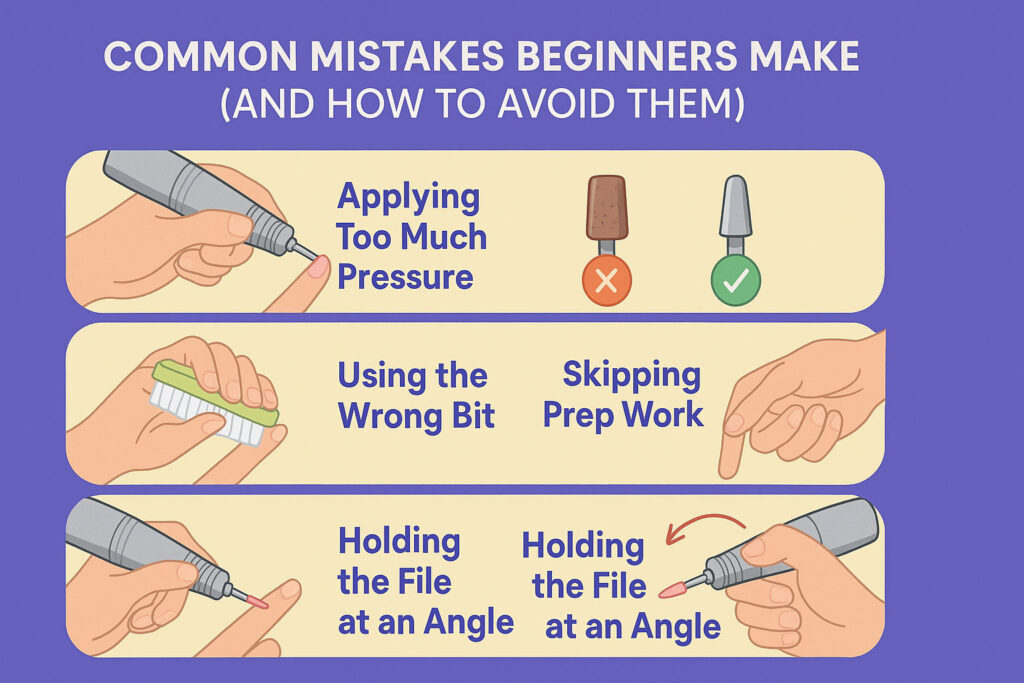 COMMON MISTAKES BEGINNERS MAKE
(AND HOW TO AVOID THEM)

Applying Too Much Pressure

Using the Wrong Bit

Skipping Prep Work

Holding the File at an Angle

Holding the File at an Angle