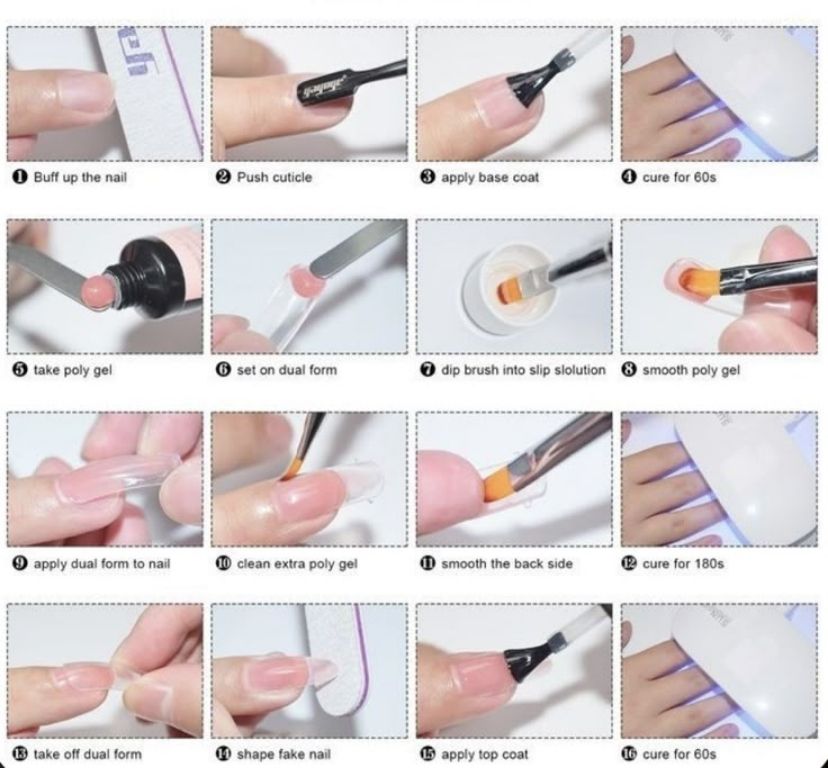 ❶ Buff up the nail
❷ Push cuticle
❸ apply base coat
❹ cure for 60s

❺ take poly gel
❻ set on dual form
❼ dip brush into slip slolution
❽ smooth poly gel

❾ apply dual form to nail
❿ clean extra poly gel
⓫ smooth the back side
⓬ cure for 180s

⓭ take off dual form
⓮ shape fake nail
⓯ apply top coat
⓰ cure for 60s