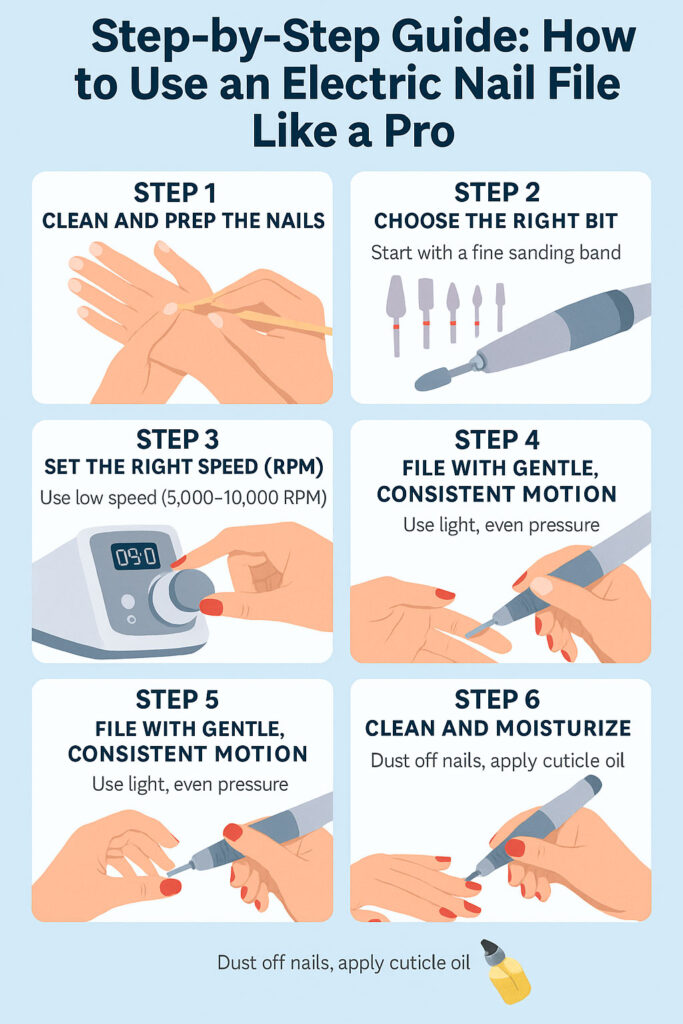 Step-by-Step Guide: How to Use an Electric Nail File Like a Pro

STEP 1
CLEAN AND PREP THE NAILS

STEP 2
CHOOSE THE RIGHT BIT
Start with a fine sanding band

STEP 3
SET THE RIGHT SPEED (RPM)
Use low speed (5,000–10,000 RPM)

090

STEP 4
FILE WITH GENTLE, CONSISTENT MOTION
Use light, even pressure

STEP 5
FILE WITH GENTLE, CONSISTENT MOTION
Use light, even pressure

STEP 6
CLEAN AND MOISTURIZE
Dust off nails, apply cuticle oil

Dust off nails, apply cuticle oil