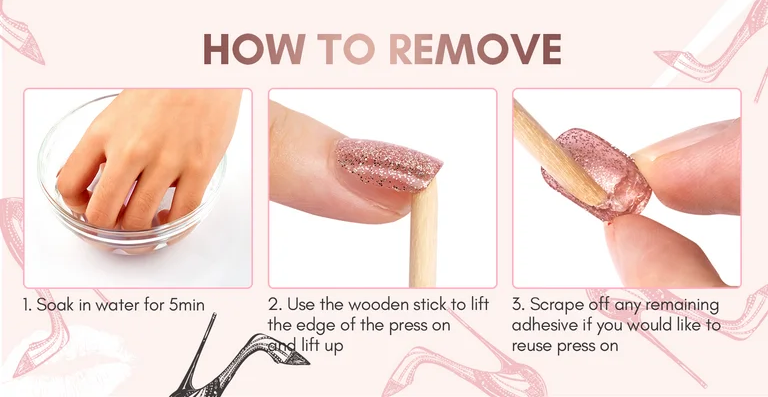 HOW TO REMOVE

1. Soak in water for 5min

2. Use the wooden stick to lift the edge of the press on and lift up

3. Scrape off any remaining adhesive if you would like to reuse press on