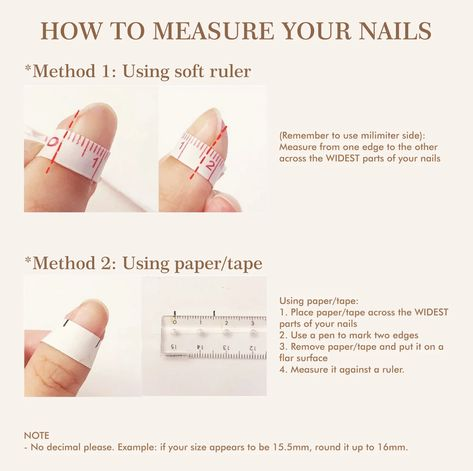 HOW TO MEASURE YOUR NAILS

*Method 1: Using soft ruler

0 1

1 2

(Remember to use milimiter side): Measure from one edge to the other across the WIDEST parts of your nails

*Method 2: Using paper/tape

0 1 2 3

15 14 13 12

Using paper/tape:
1. Place paper/tape across the WIDEST parts of your nails
2. Use a pen to mark two edges
3. Remove paper/tape and put it on a flar surface
4. Measure it against a ruler.

NOTE
- No decimal please. Example: if your size appears to be 15.5mm, round it up to 16mm.