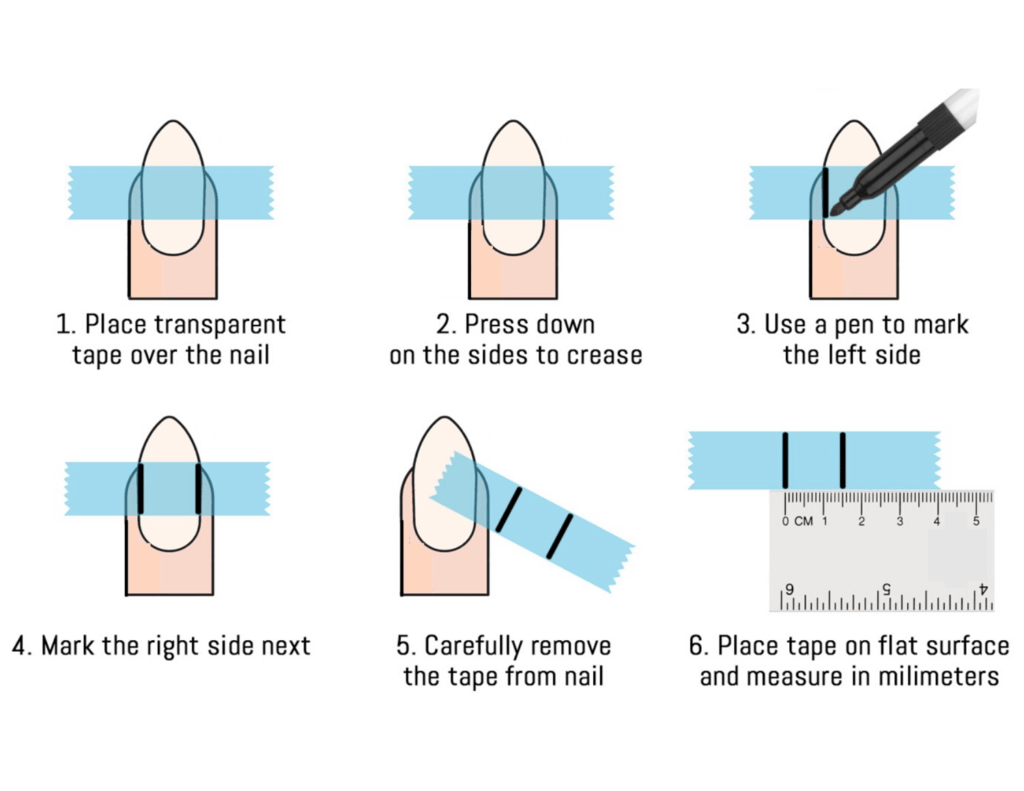 1. Place transparent tape over the nail

2. Press down on the sides to crease

3. Use a pen to mark the left side

4. Mark the right side next

5. Carefully remove the tape from nail

0 CM 1 2 3 4 5
6 5 4

6. Place tape on flat surface and measure in milimeters