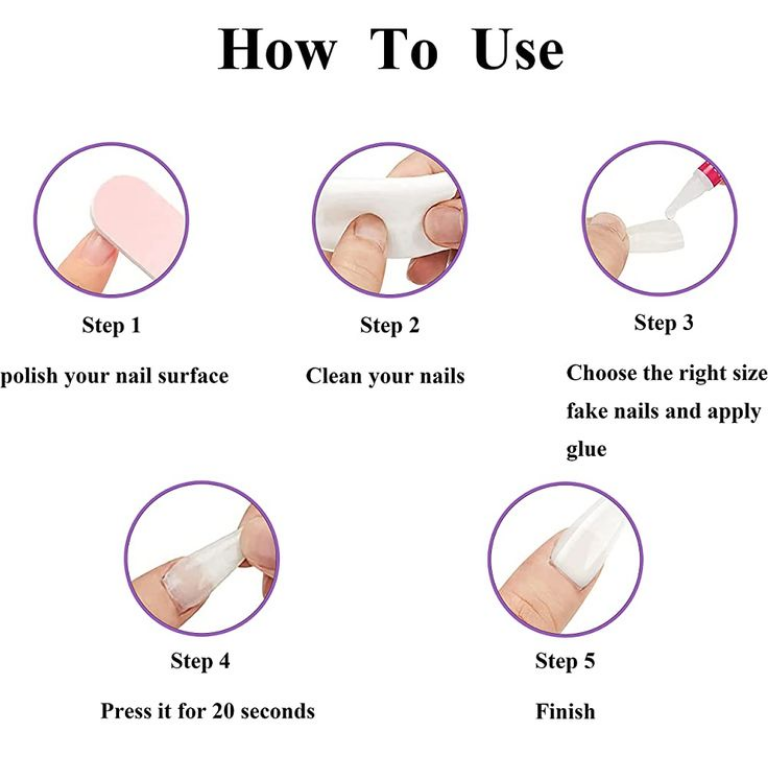 How To Use

Step 1

polish your nail surface

Step 2

Clean your nails

Step 3

Choose the right size fake nails and apply glue

Step 4

Press it for 20 seconds

Step 5

Finish